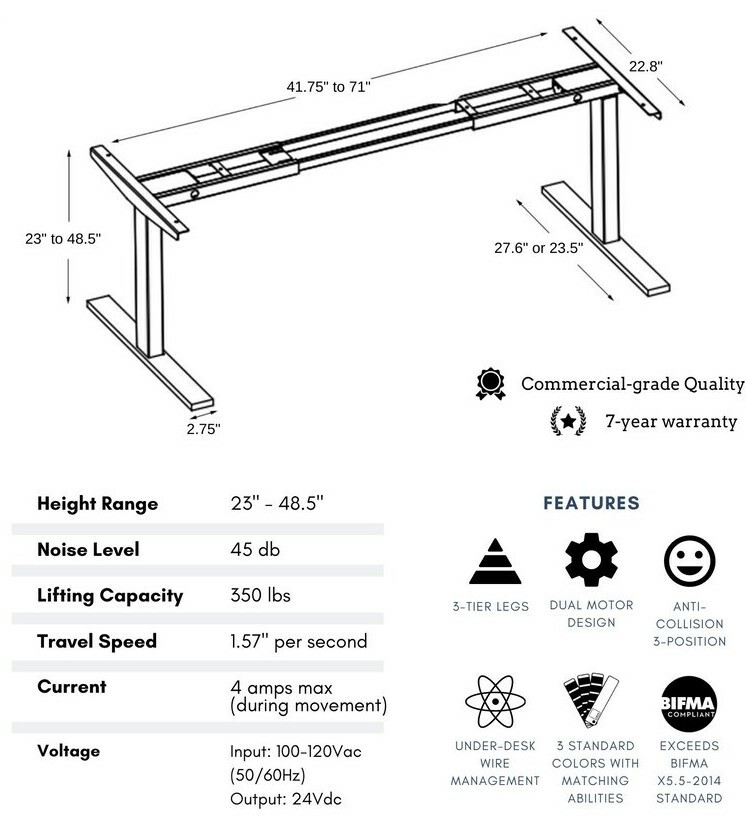 41.75" to 71"

22.8"

23" to 48.5"

27.6" or 23.5"

2.75"

Commercial-grade Quality

7-year warranty

| Height Range | 23" - 48.5" |
|---|---|
| Noise Level | 45 db |
| Lifting Capacity | 350 lbs |
| Travel Speed | 1.57" per second |
| Current | 4 amps max (during movement) |
| Voltage | Input: 100-120Vac (50/60Hz) Output: 24Vdc |

FEATURES

3-TIER LEGS

DUAL MOTOR DESIGN

ANTI-COLLISION 3-POSITION

UNDER-DESK WIRE MANAGEMENT

3 STANDARD COLORS WITH MATCHING ABILITIES

BIFMA COMPLIANT

EXCEEDS BIFMA X5.5-2014 STANDARD